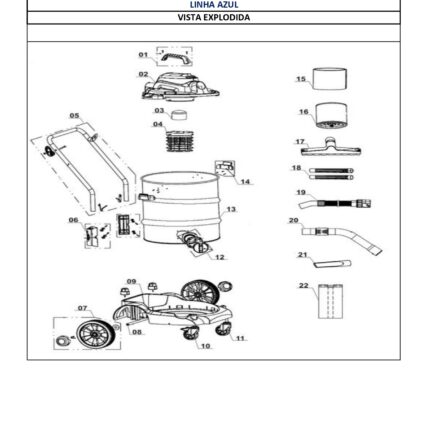 LINHA AZUL

VISTA EXPLODIDA

01
02
03
04
05
06
07
08
09
10
11
12
13
14
15
16
17
18
19
20
21
22