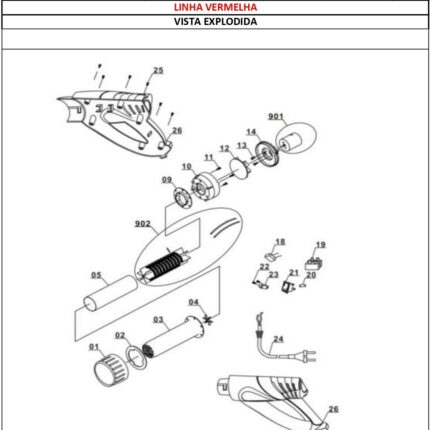 LINHA VERMELHA

VISTA EXPLODIDA

25

26

901

14

13

12

11

10

09

902

18

19

22

23

21

20

05

04

03

02

01

24

26