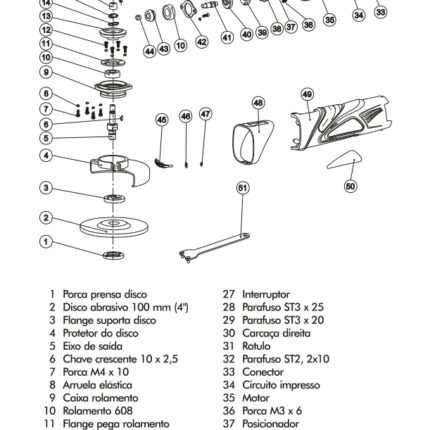 14
13
12
11
10
9
8
7
6
5
4
3
2
1
44
43
10
42
41
40
39
38
37
36
35
34
33
45
46
47
48
49
50
51

1 Porca prensa disco
2 Disco abrasivo 100 mm (4")
3 Flange suporta disco
4 Protetor do disco
5 Eixo de saída
6 Chave crescente 10 x 2,5
7 Porca M4 x 10
8 Arruela elástica
9 Caixa rolamento
10 Rolamento 608
11 Flange pega rolamento

27 Interruptor
28 Parafuso ST3 x 25
29 Parafuso ST3 x 20
30 Carcaça direita
31 Rotulo
32 Parafuso ST2, 2x10
33 Conector
34 Circuito impresso
35 Motor
36 Porca M3 x 6
37 Posicionador