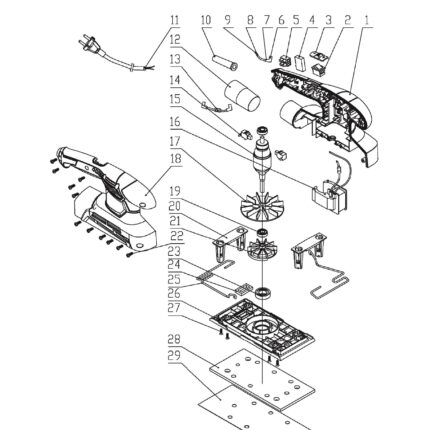 11
10
9
8
7
6
5
4
3
2
1
12
13
14
15
16
17
18
19
20
21
22
23
24
25
26
27
28
29