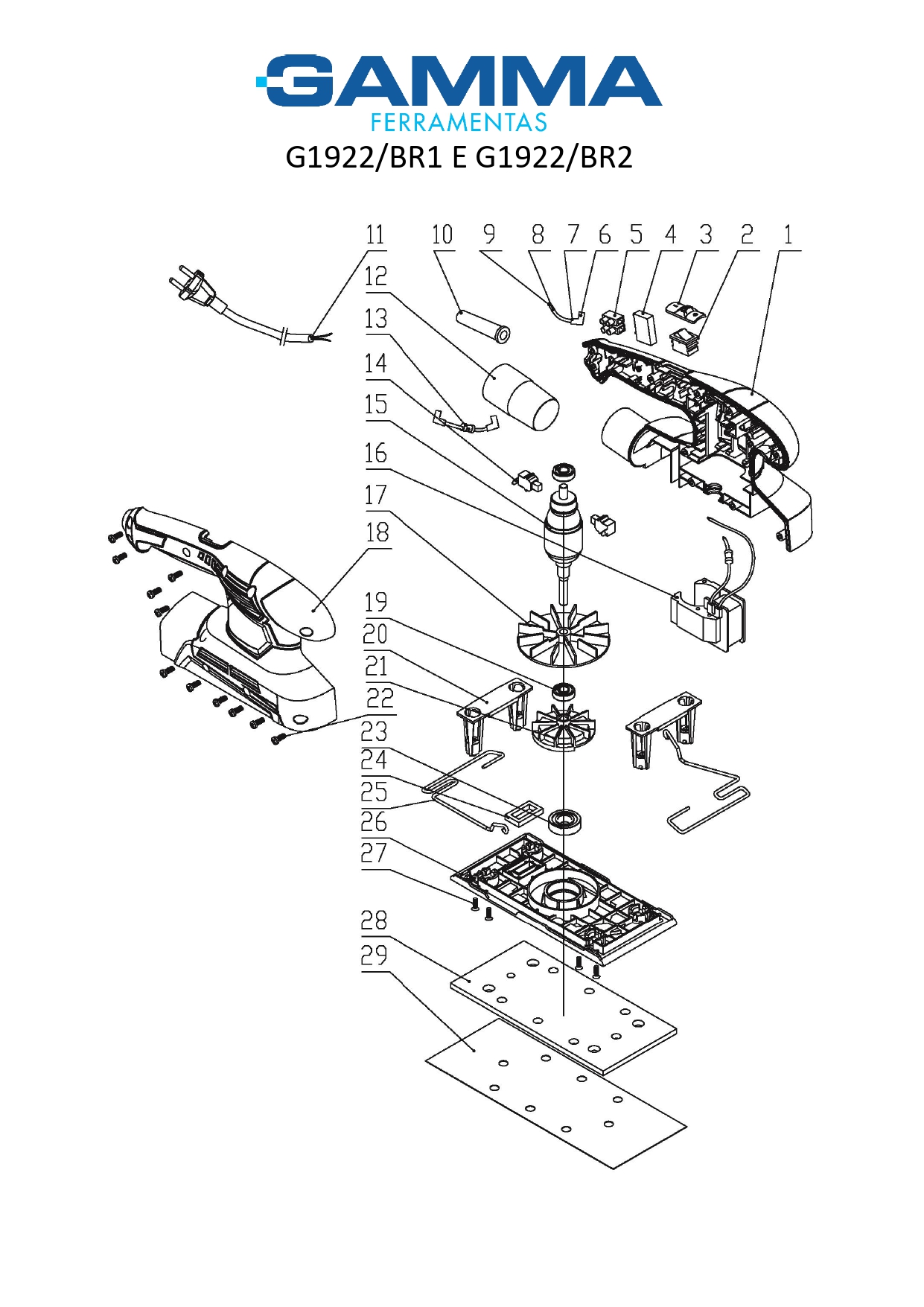 GAMMA
FERRAMENTAS
G1922/BR1 E G1922/BR2

11 10 9 8 7 6 5 4 3 2 1
12
13
14
15
16
17
18
19
20
21
22
23
24
25
26
27
28
29