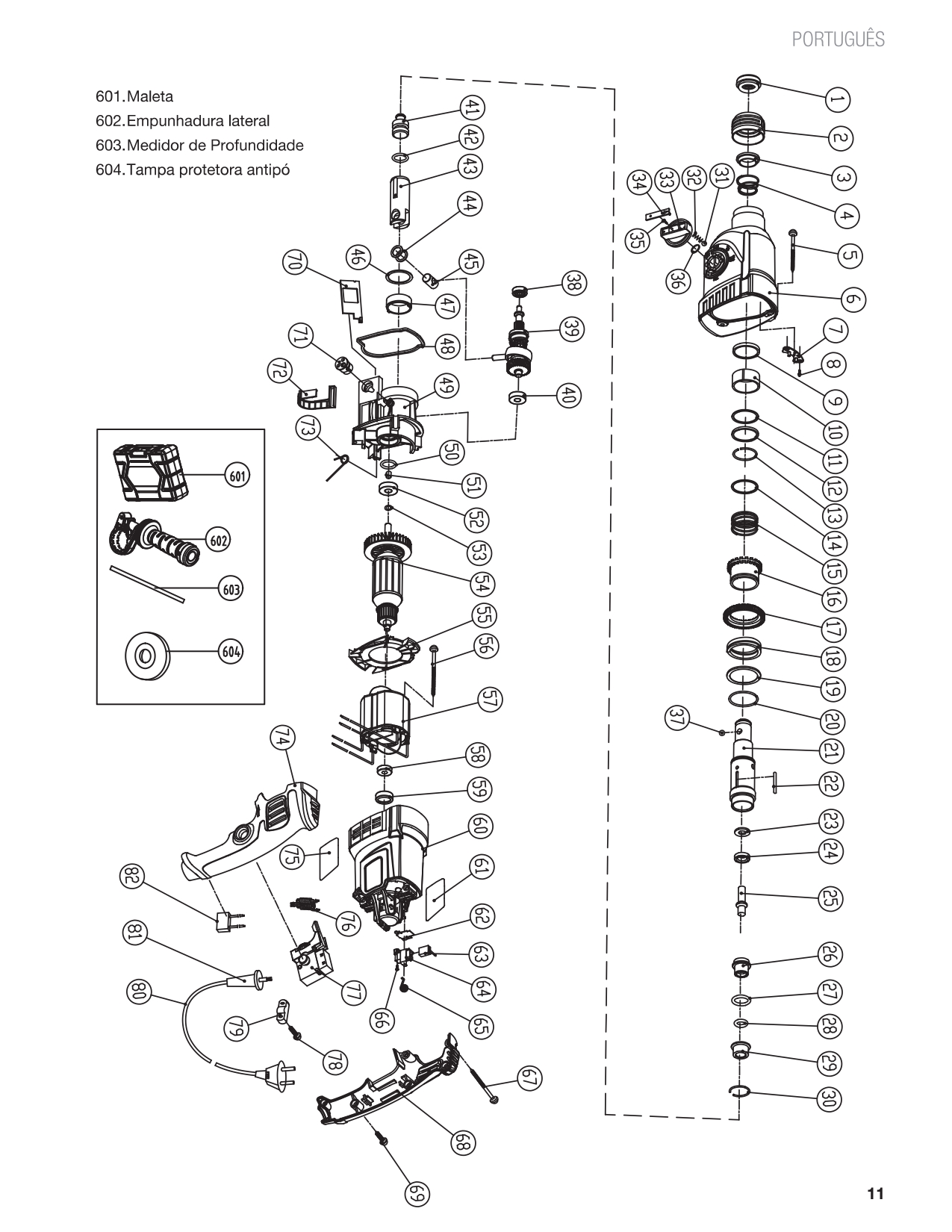 PORTUGUÊS

601.Maleta
602.Empunhadura lateral
603.Medidor de Profundidade
604.Tampa protetora antipó

601
602
603
604

1
2
3
4
5
6
7
8
9
10
11
12
13
14
15
16
17
18
19
20
21
22
23
24
25
26
27
28
29
30
31
32
33
34
35
36
37
38
39
40
41
42
43
44
45
46
47
48
49
50
51
52
53
54
55
56
57
58
59
60
61
62
63
64
65
66
67
68
69
70
71
72
73
74
75
76
77
78
79
80
81
82

11