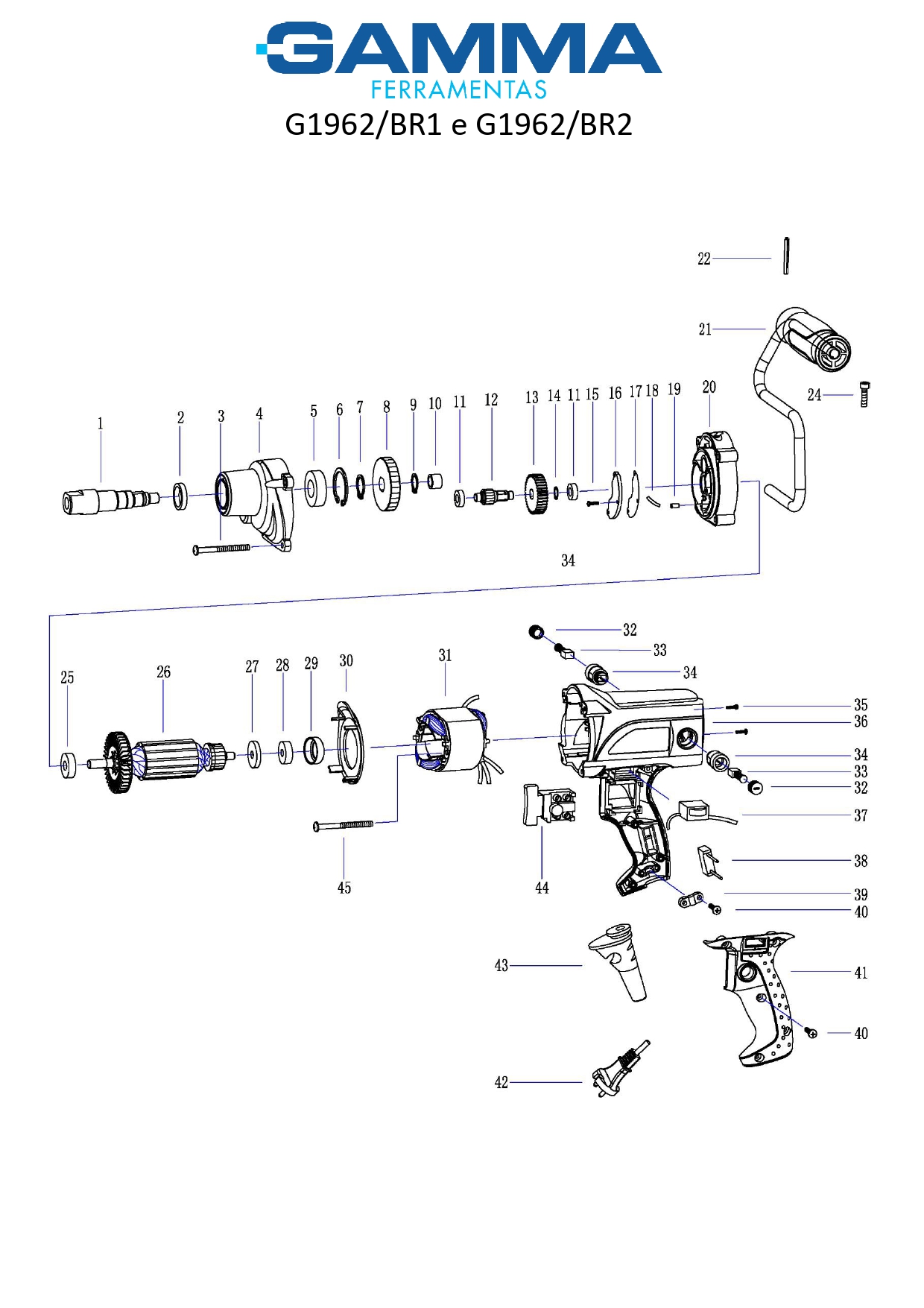 GAMMA
FERRAMENTAS
G1962/BR1 e G1962/BR2

22
21
24
1
2
3
4
5
6
7
8
9
10
11
12
13
14
11
15
16
17
18
19
20
34
32
33
34
25
26
27
28
29
30
31
35
36
34
33
32
37
38
39
40
45
44
43
41
40
42