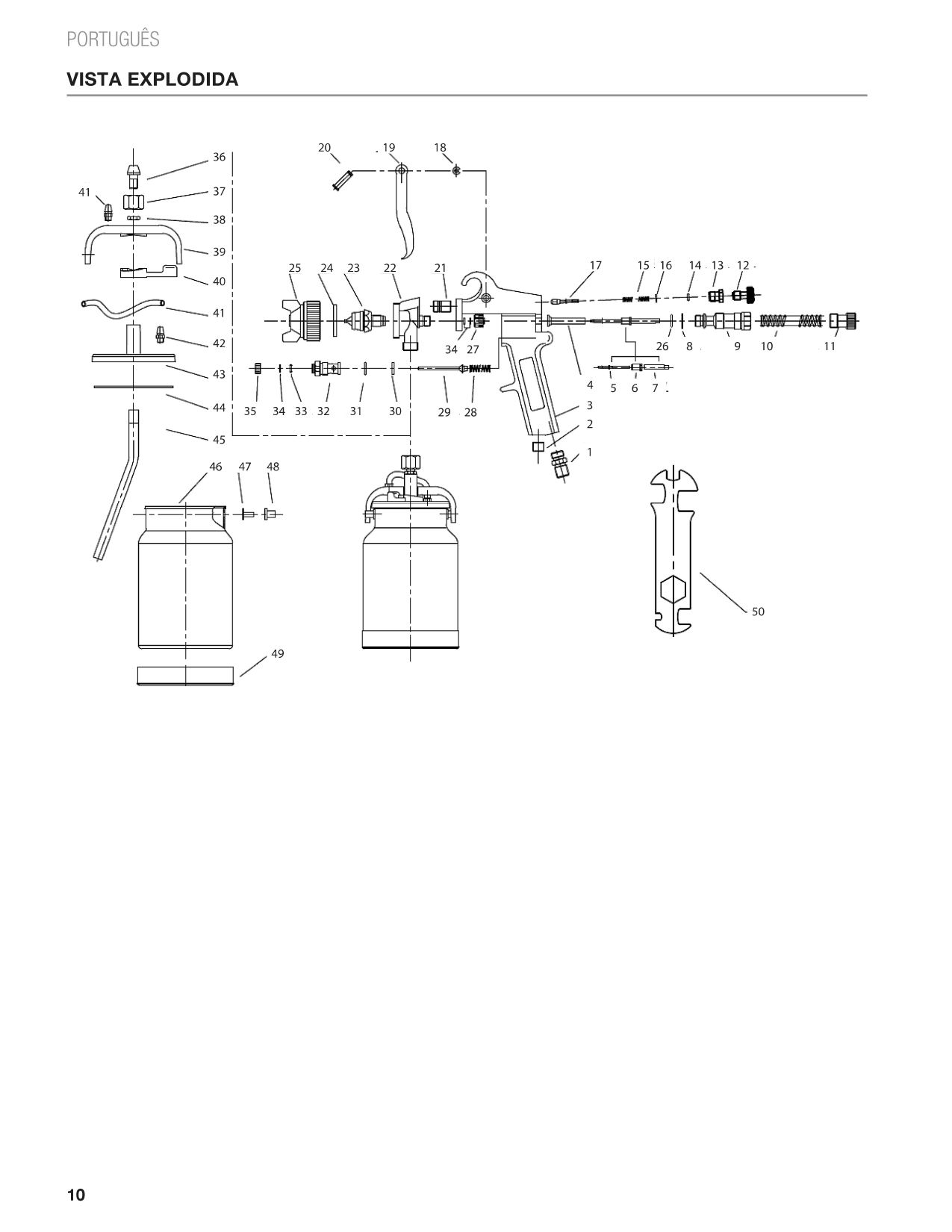 PORTUGUÊS

VISTA EXPLODIDA

36
41
37
38
39
40
41
42
43
44
45
20
19
18
25
24
23
22
21
17
15
16
14
13
12
34
27
26
8
9
10
11
35
34
33
32
31
30
29
28
4
5
6
7
3
2
1
46
47
48
49
50

10