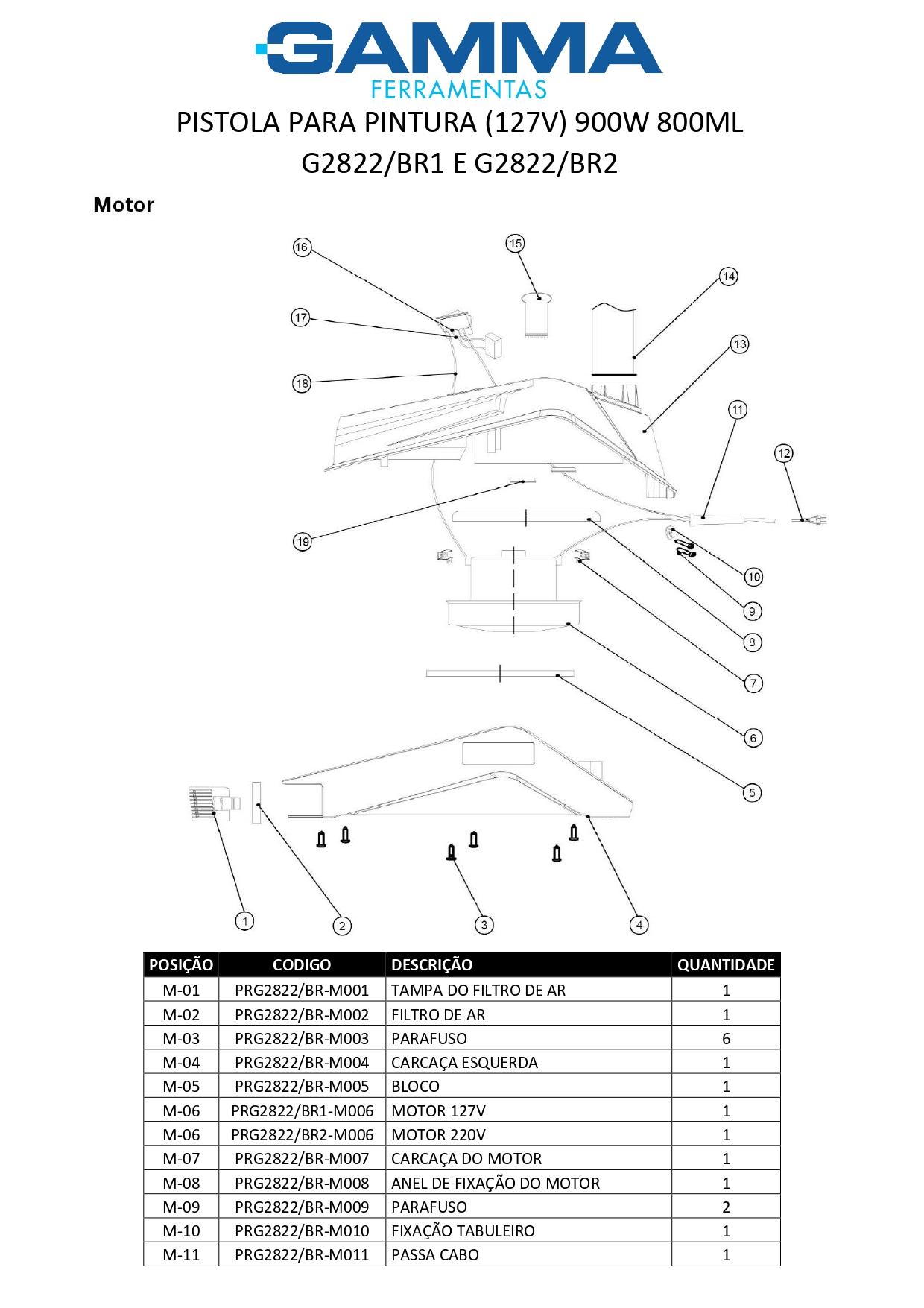 GAMMA
FERRAMENTAS

PISTOLA PARA PINTURA (127V) 900W 800ML
G2822/BR1 E G2822/BR2

Motor

16 15 14 17 13 18 11 12 19 10 9 8 7 6 5 1 2 3 4

| POSIÇÃO | CODIGO | DESCRIÇÃO | QUANTIDADE |
|---|---|---|---|
| M-01 | PRG2822/BR-M001 | TAMPA DO FILTRO DE AR | 1 |
| M-02 | PRG2822/BR-M002 | FILTRO DE AR | 1 |
| M-03 | PRG2822/BR-M003 | PARAFUSO | 6 |
| M-04 | PRG2822/BR-M004 | CARCAÇA ESQUERDA | 1 |
| M-05 | PRG2822/BR-M005 | BLOCO | 1 |
| M-06 | PRG2822/BR1-M006 | MOTOR 127V | 1 |
| M-06 | PRG2822/BR2-M006 | MOTOR 220V | 1 |
| M-07 | PRG2822/BR-M007 | CARCAÇA DO MOTOR | 1 |
| M-08 | PRG2822/BR-M008 | ANEL DE FIXAÇÃO DO MOTOR | 1 |
| M-09 | PRG2822/BR-M009 | PARAFUSO | 2 |
| M-10 | PRG2822/BR-M010 | FIXAÇÃO TABULEIRO | 1 |
| M-11 | PRG2822/BR-M011 | PASSA CABO | 1 |