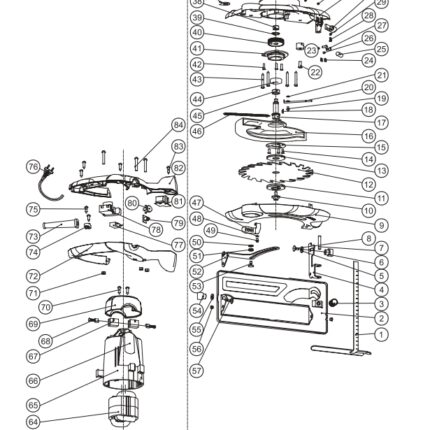 38
39
40
41
42
43
44
45
46
29
28
27
26
25
24
23
22
21
20
19
18
17
16
15
14
13
12
11
10
9
8
7
6
5
4
3
2
1
47
48
49
50
51
52
53
54
55
56
57
84
83
82
81
80
79
78
77
76
75
73
74
72
71
70
69
68
67
66
65
64