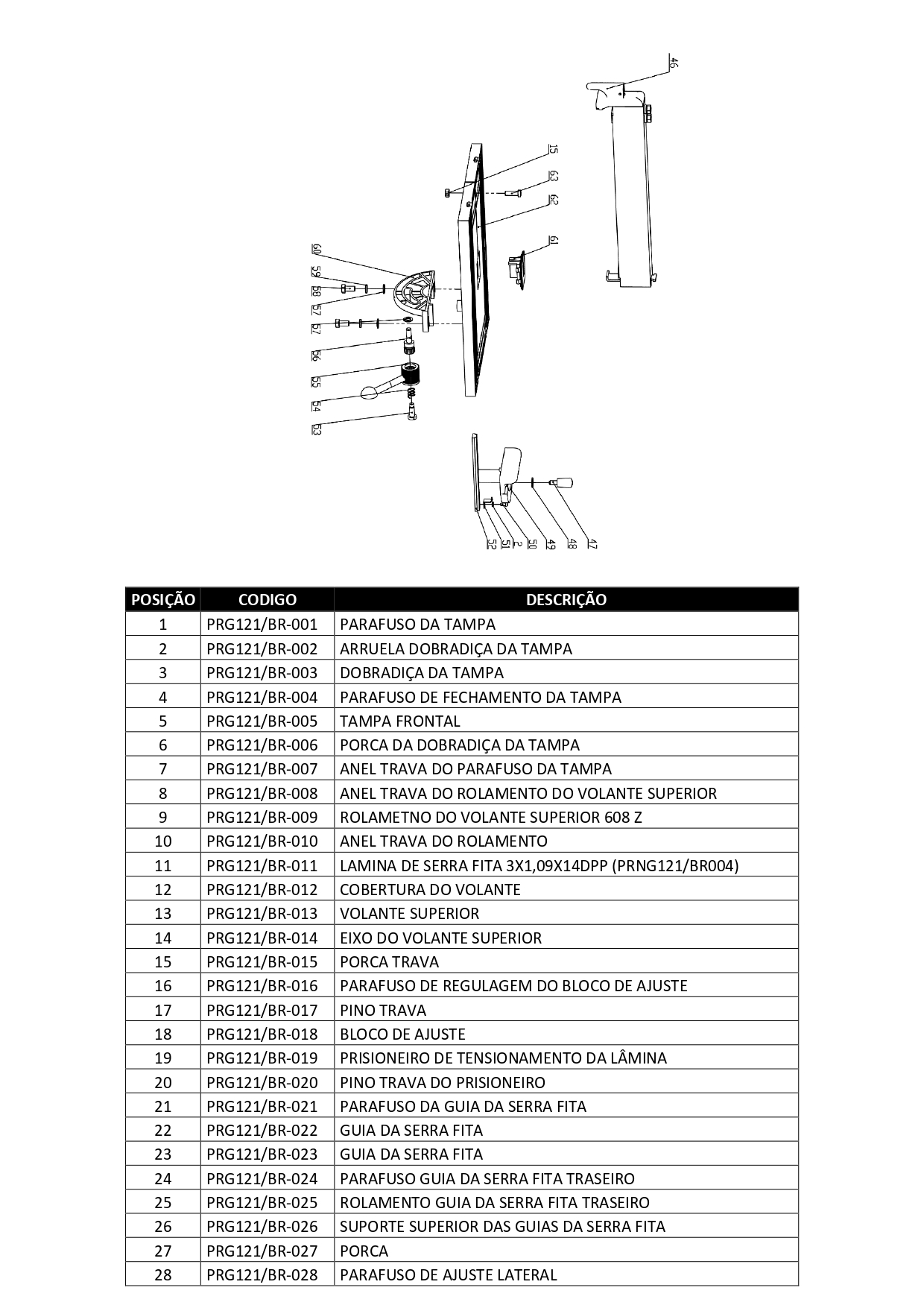 46

15
63
62
61

60
59
58
57
57
56
55
54
53

52
51
2
50
49
48
47

| POSIÇÃO | CODIGO | DESCRIÇÃO |
|---|---|---|
| 1 | PRG121/BR-001 | PARAFUSO DA TAMPA |
| 2 | PRG121/BR-002 | ARRUELA DOBRADIÇA DA TAMPA |
| 3 | PRG121/BR-003 | DOBRADIÇA DA TAMPA |
| 4 | PRG121/BR-004 | PARAFUSO DE FECHAMENTO DA TAMPA |
| 5 | PRG121/BR-005 | TAMPA FRONTAL |
| 6 | PRG121/BR-006 | PORCA DA DOBRADIÇA DA TAMPA |
| 7 | PRG121/BR-007 | ANEL TRAVA DO PARAFUSO DA TAMPA |
| 8 | PRG121/BR-008 | ANEL TRAVA DO ROLAMENTO DO VOLANTE SUPERIOR |
| 9 | PRG121/BR-009 | ROLAMETNO DO VOLANTE SUPERIOR 608 Z |
| 10 | PRG121/BR-010 | ANEL TRAVA DO ROLAMENTO |
| 11 | PRG121/BR-011 | LAMINA DE SERRA FITA 3X1,09X14DPP (PRNG121/BR004) |
| 12 | PRG121/BR-012 | COBERTURA DO VOLANTE |
| 13 | PRG121/BR-013 | VOLANTE SUPERIOR |
| 14 | PRG121/BR-014 | EIXO DO VOLANTE SUPERIOR |
| 15 | PRG121/BR-015 | PORCA TRAVA |
| 16 | PRG121/BR-016 | PARAFUSO DE REGULAGEM DO BLOCO DE AJUSTE |
| 17 | PRG121/BR-017 | PINO TRAVA |
| 18 | PRG121/BR-018 | BLOCO DE AJUSTE |
| 19 | PRG121/BR-019 | PRISIONEIRO DE TENSIONAMENTO DA LÂMINA |
| 20 | PRG121/BR-020 | PINO TRAVA DO PRISIONEIRO |
| 21 | PRG121/BR-021 | PARAFUSO DA GUIA DA SERRA FITA |
| 22 | PRG121/BR-022 | GUIA DA SERRA FITA |
| 23 | PRG121/BR-023 | GUIA DA SERRA FITA |
| 24 | PRG121/BR-024 | PARAFUSO GUIA DA SERRA FITA TRASEIRO |
| 25 | PRG121/BR-025 | ROLAMENTO GUIA DA SERRA FITA TRASEIRO |
| 26 | PRG121/BR-026 | SUPORTE SUPERIOR DAS GUIAS DA SERRA FITA |
| 27 | PRG121/BR-027 | PORCA |
| 28 | PRG121/BR-028 | PARAFUSO DE AJUSTE LATERAL |