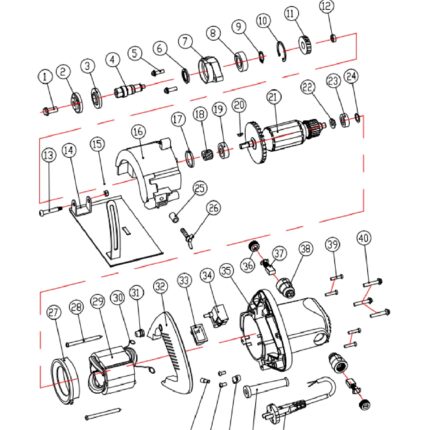 1
2
3
4
5
6
7
8
9
10
11
12
13
14
15
16
17
18
19
20
21
22
23
24
25
26
27
28
29
30
31
32
33
34
35
36
37
38
39
40