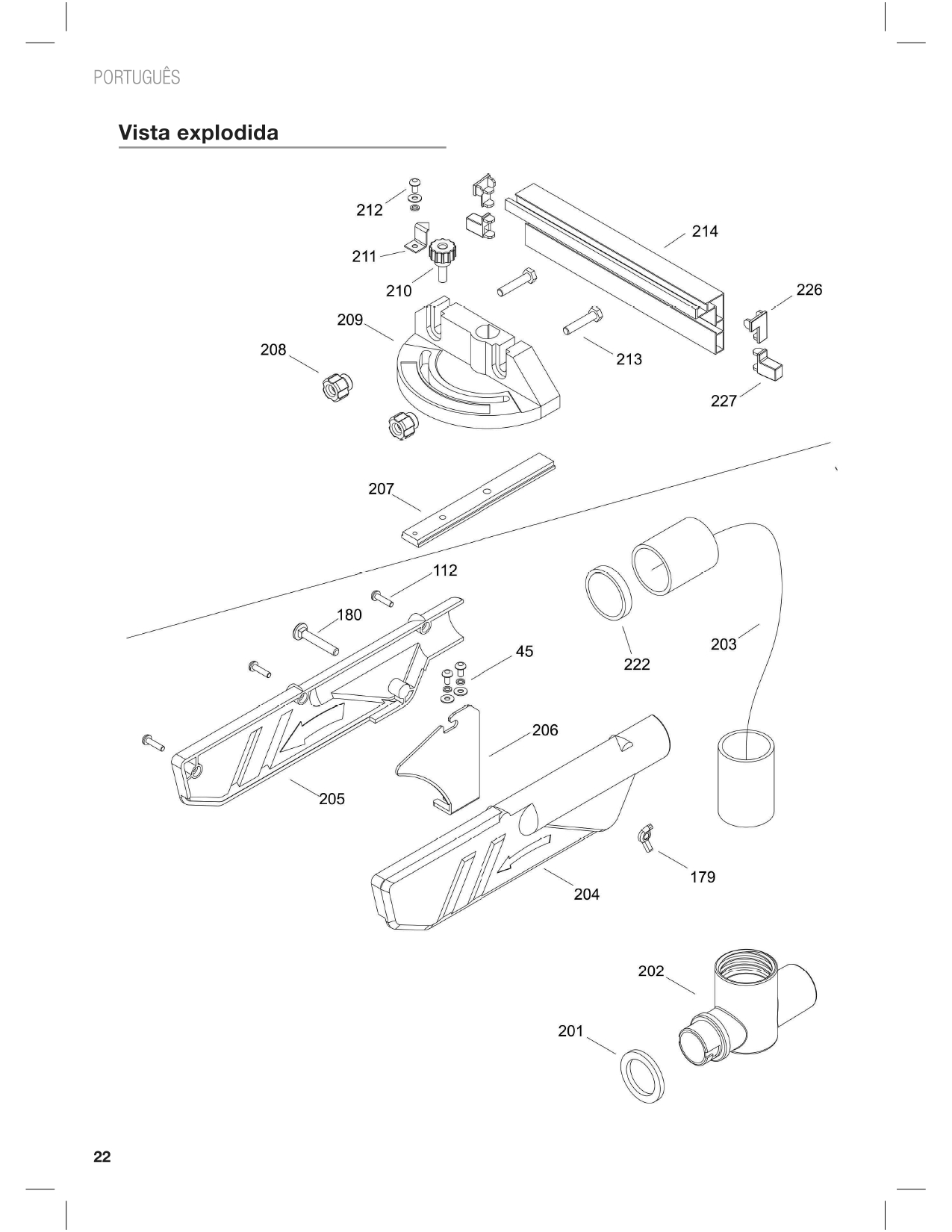 PORTUGUÊS

Vista explodida

212
211
210
209
208
214
226
213
227
207
112
180
45
222
203
206
205
179
204
202
201

22