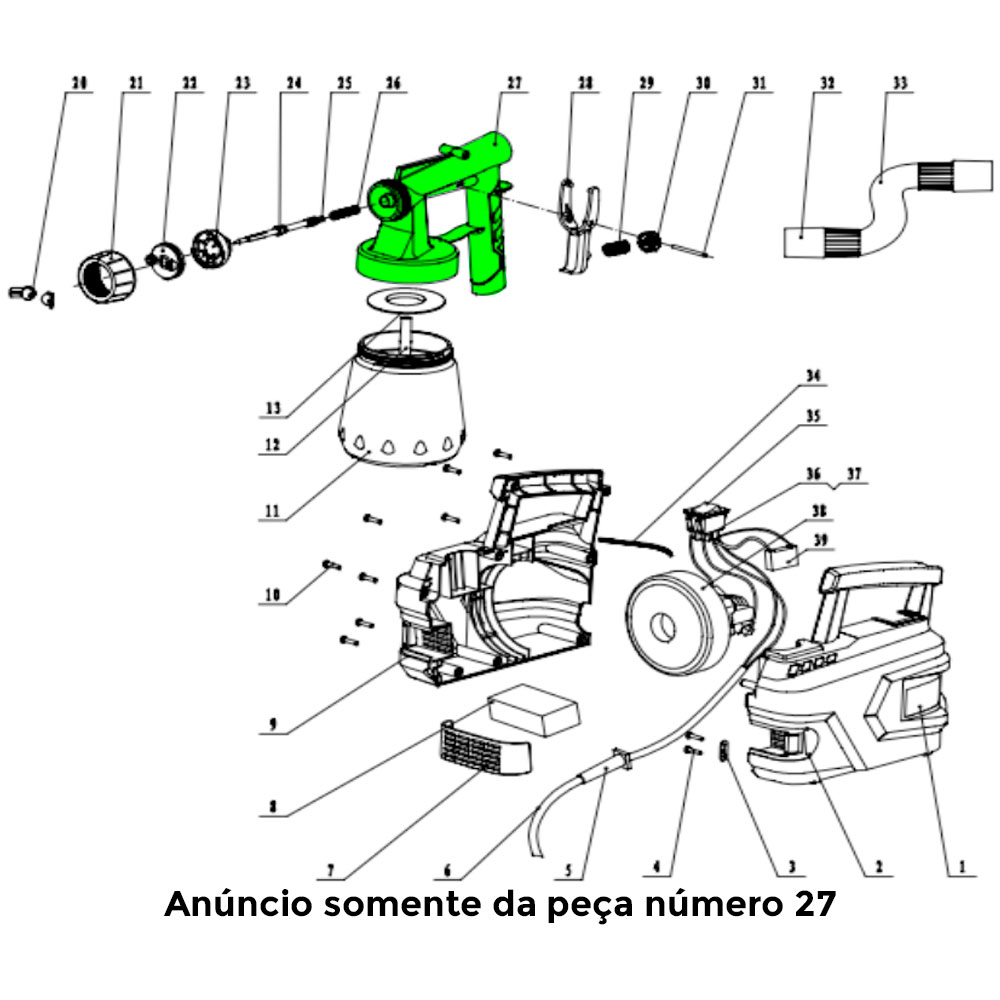 20 21 22 23 24 25 26 27 28 29 30 31 32 33

13

12

11

10

9

8

7 6 5 4 3 2 1

34

35

36 37

38

39

Anúncio somente da peça número 27