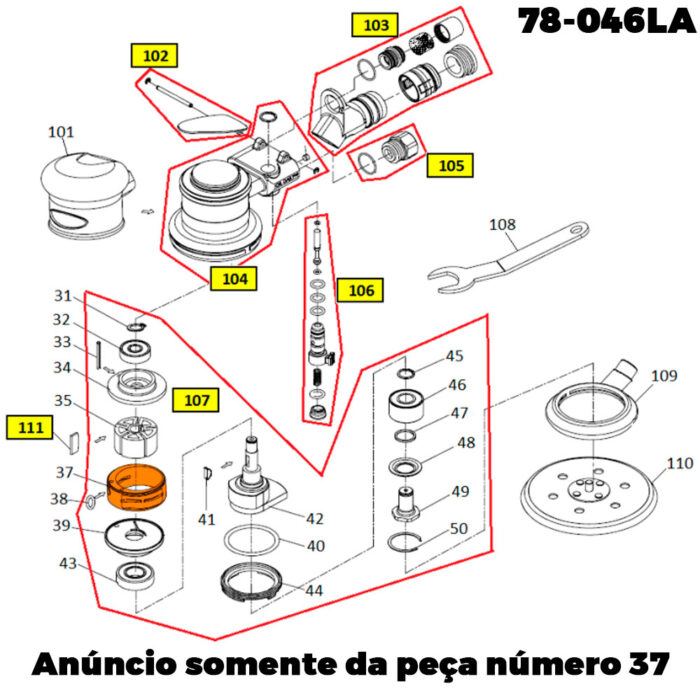 78-046LA

103

102

101

105

108

104

106

31

32

33

34

107

35

111

37

38

39

43

41

42

40

44

45

46

47

48

49

50

109

110

Anúncio somente da peça número 37