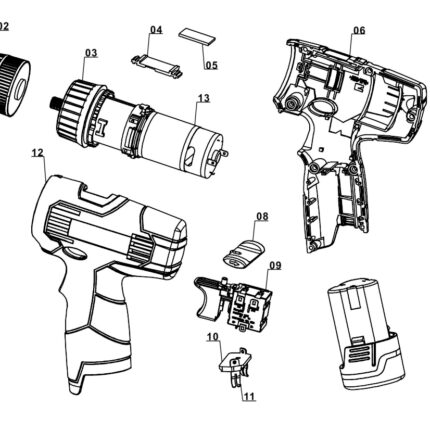 02
04
06
03
05
13
12
08
09
10
11