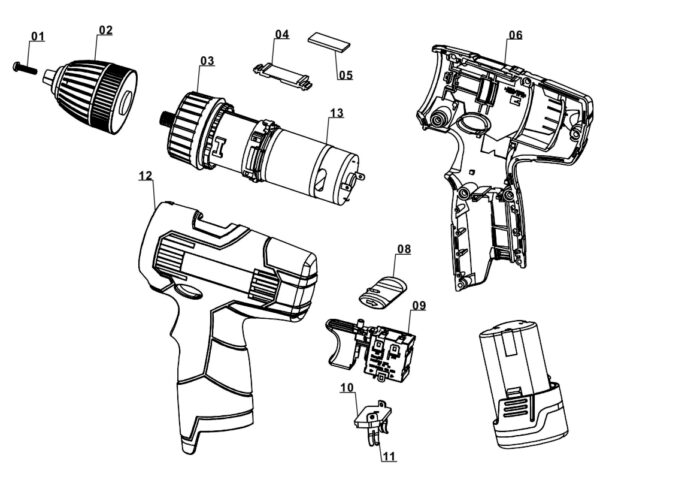 01
02
03
04
05
06
13
12
08
09
10
11