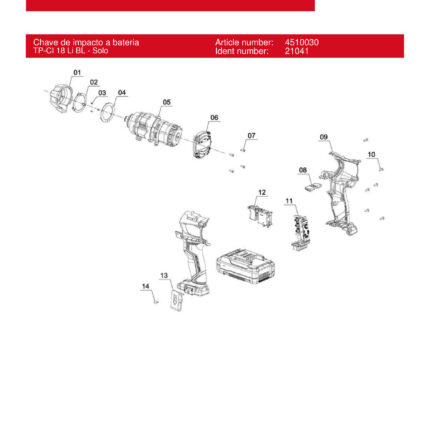 Chave de impacto a bateria
TP-CI 18 Li BL - Solo

Article number: 4510030
Ident number: 21041

01
02
03
04
05
06
07
09
10
08
12
11
13
14