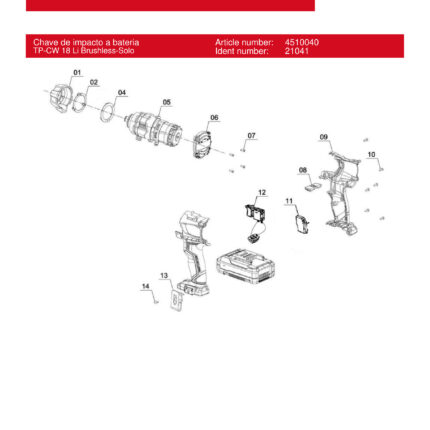 Chave de impacto a bateria
TP-CW 18 Li Brushless-Solo

Article number: 4510040
Ident number: 21041

01
02
04
05
06
07
09
10
08
12
11
13
14