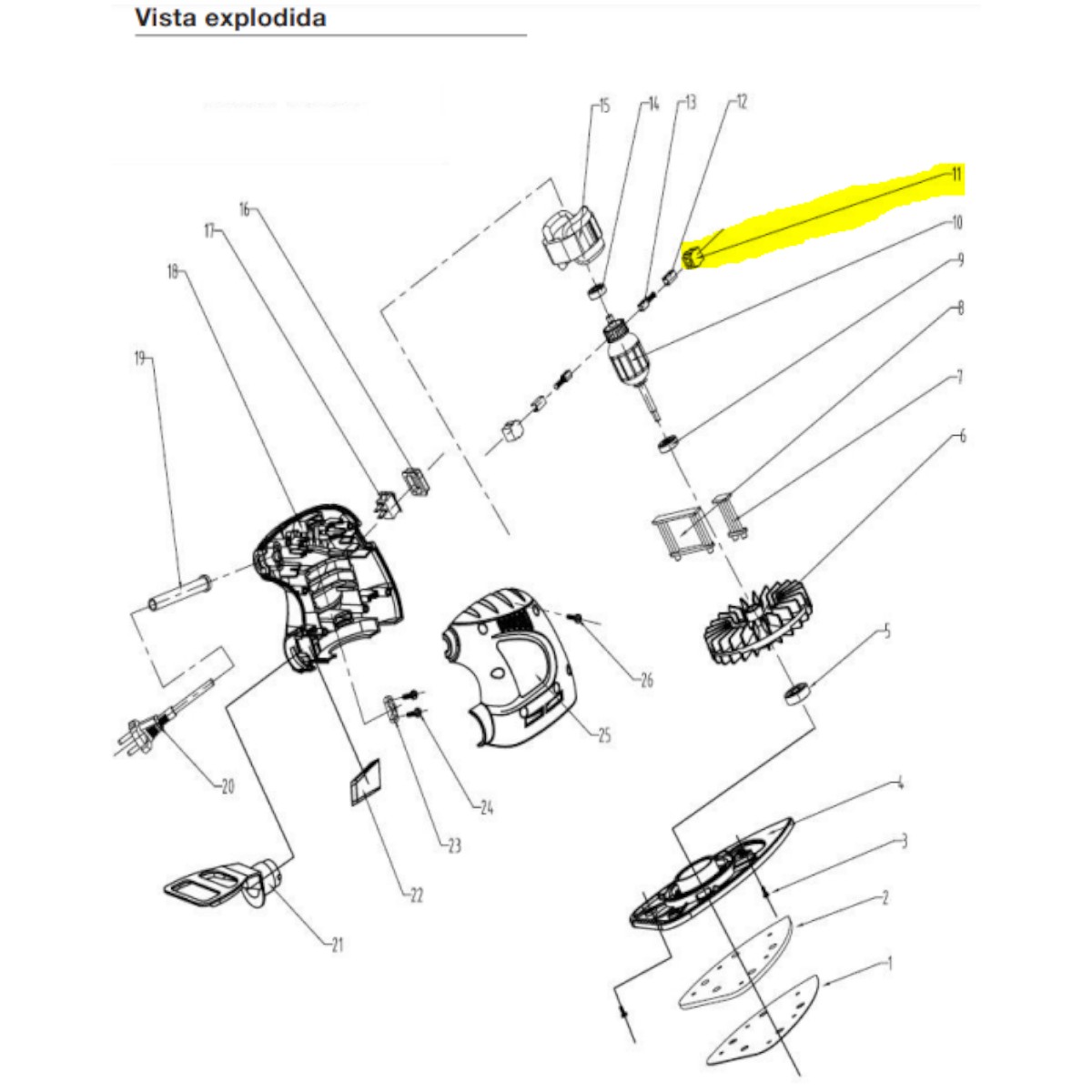 Vista explodida

15
14
13
12
11
10
9
8
7
6
5
4
3
2
1
16
17
18
19
20
21
22
23
24
25
26