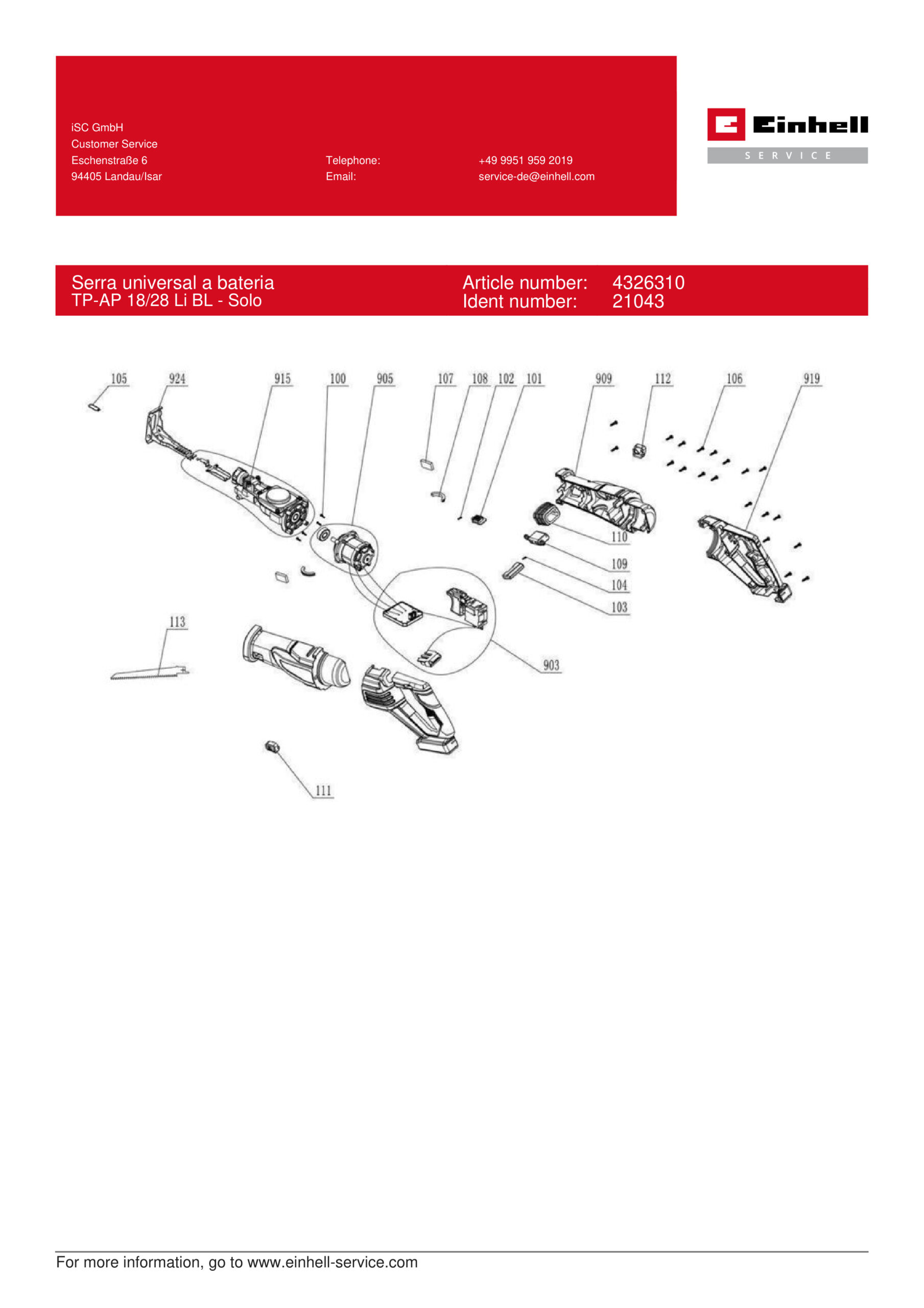 iSC GmbH
Customer Service
Eschenstraße 6
94405 Landau/Isar

Telephone: +49 9951 959 2019
Email: service-de@einhell.com

Einhell
SERVICE

Serra universal a bateria
TP-AP 18/28 Li BL - Solo

Article number: 4326310
Ident number: 21043

105 924 915 100 905 107 108 102 101 909 112 106 919

110
109
104
103
113
903
111

For more information, go to www.einhell-service.com