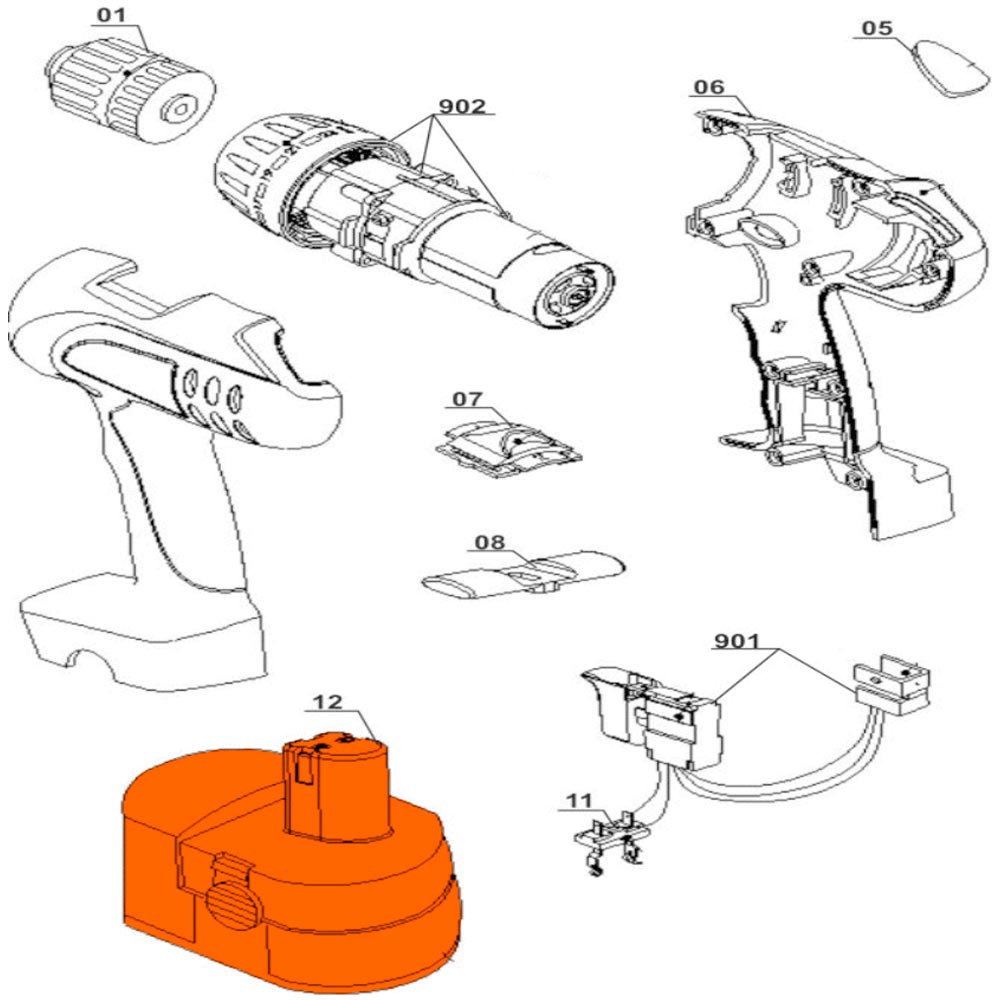 01
902
05
06
07
08
901
12
11