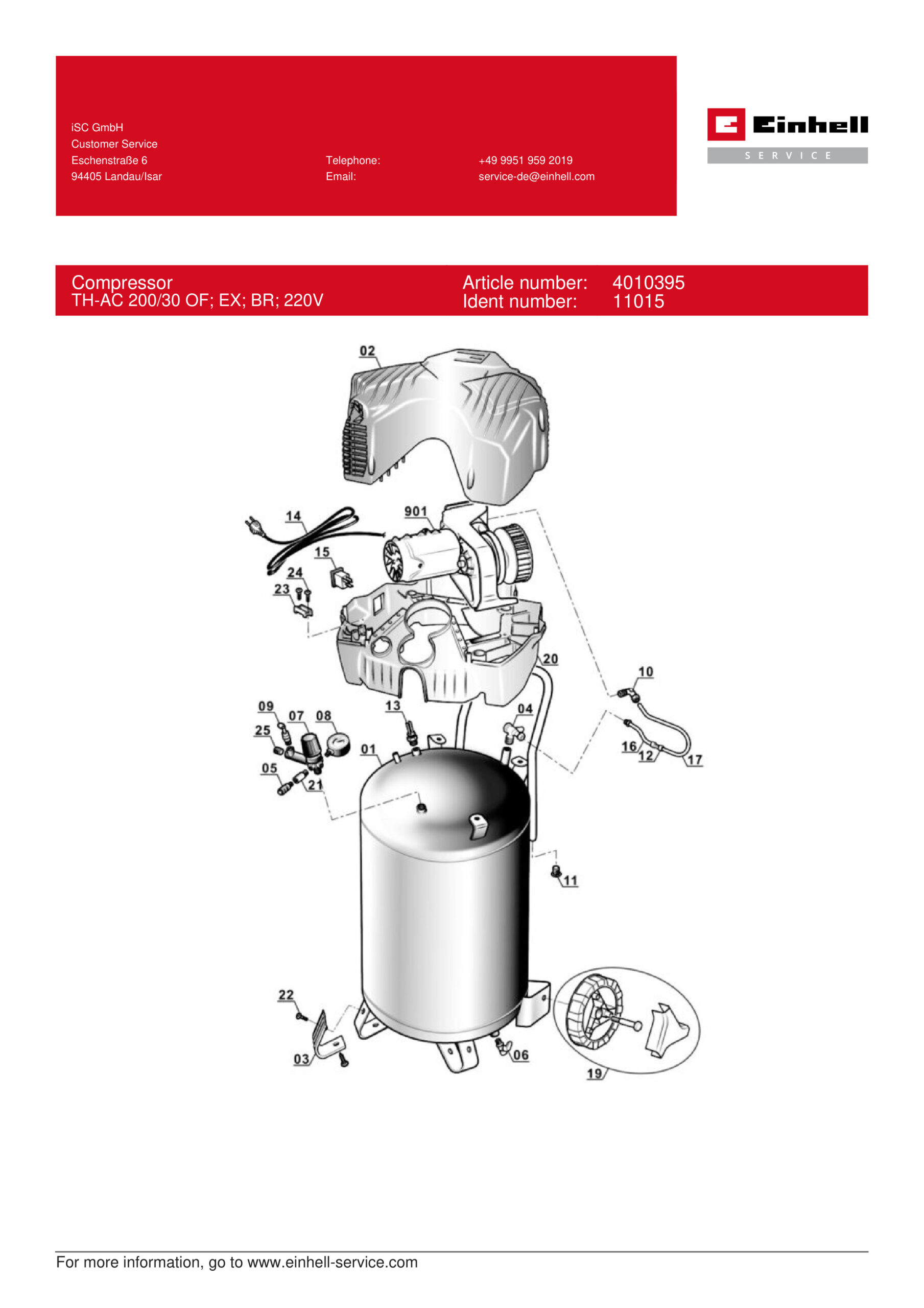 iSC GmbH
Customer Service
Eschenstraße 6
94405 Landau/Isar

Telephone: +49 9951 959 2019
Email: service-de@einhell.com

Einhell
SERVICE

Compressor
TH-AC 200/30 OF; EX; BR; 220V

Article number: 4010395
Ident number: 11015

02
14
901
15
24
23
20
10
09
07
08
13
04
25
01
16
12
17
05
21
11
22
03
06
19

For more information, go to www.einhell-service.com