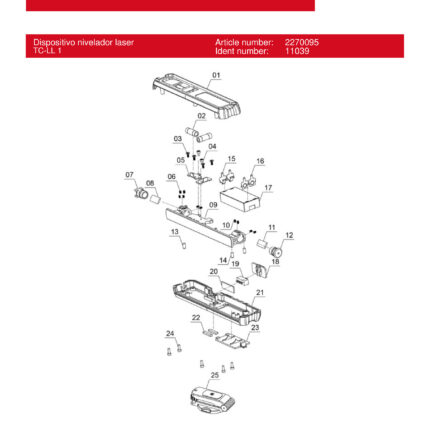 Dispositivo nivelador laser
TC-LL 1

Article number: 2270095
Ident number: 11039

01
02
03
04
05
15
16
07
08
06
17
09
10
11
12
13
14
19
18
20
21
22
23
24
25