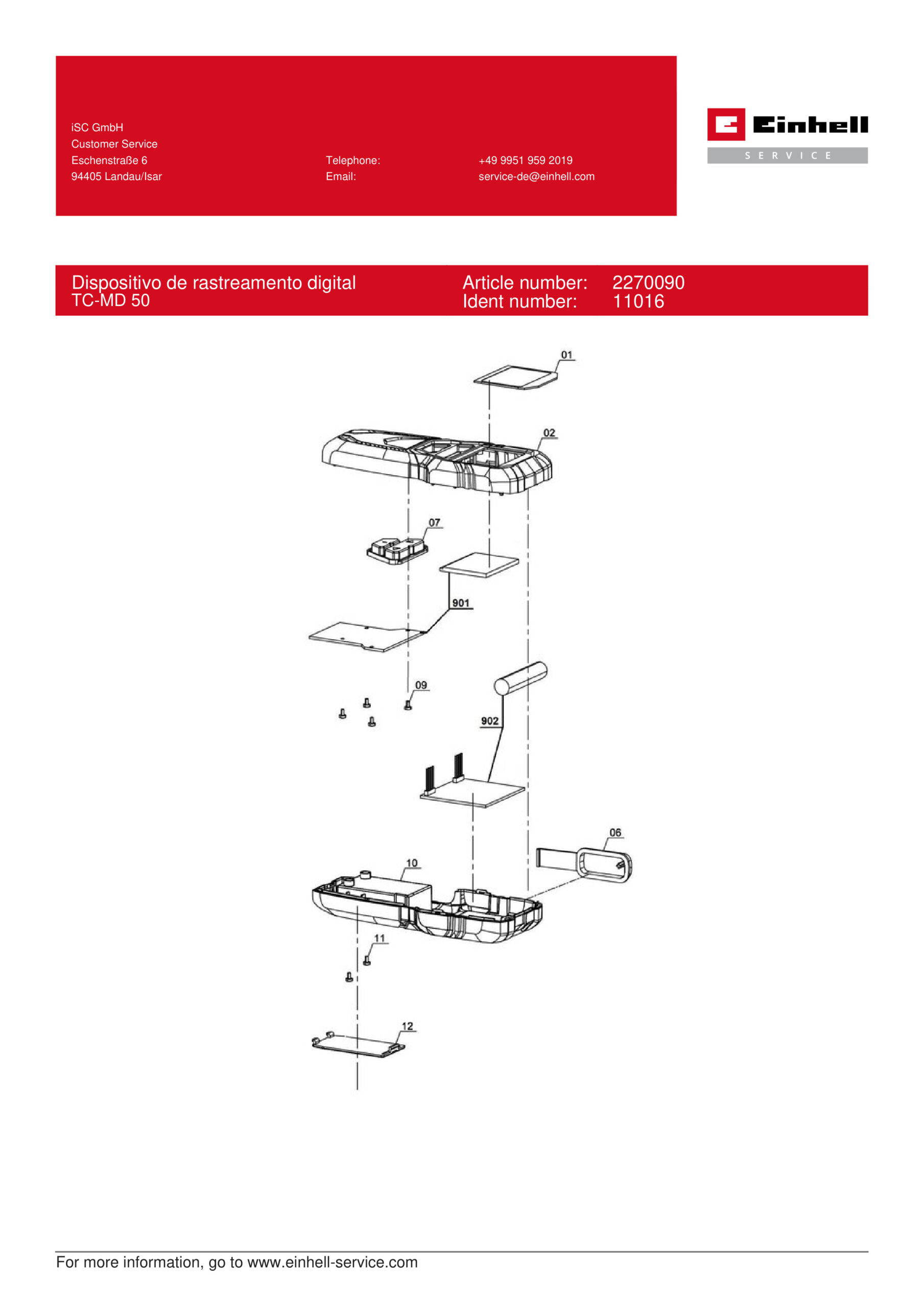 iSC GmbH
Customer Service
Eschenstraße 6
94405 Landau/Isar

Telephone: +49 9951 959 2019
Email: service-de@einhell.com

Einhell
SERVICE

Dispositivo de rastreamento digital
TC-MD 50

Article number: 2270090
Ident number: 11016

01
02
07
901
09
902
06
10
11
12

For more information, go to www.einhell-service.com