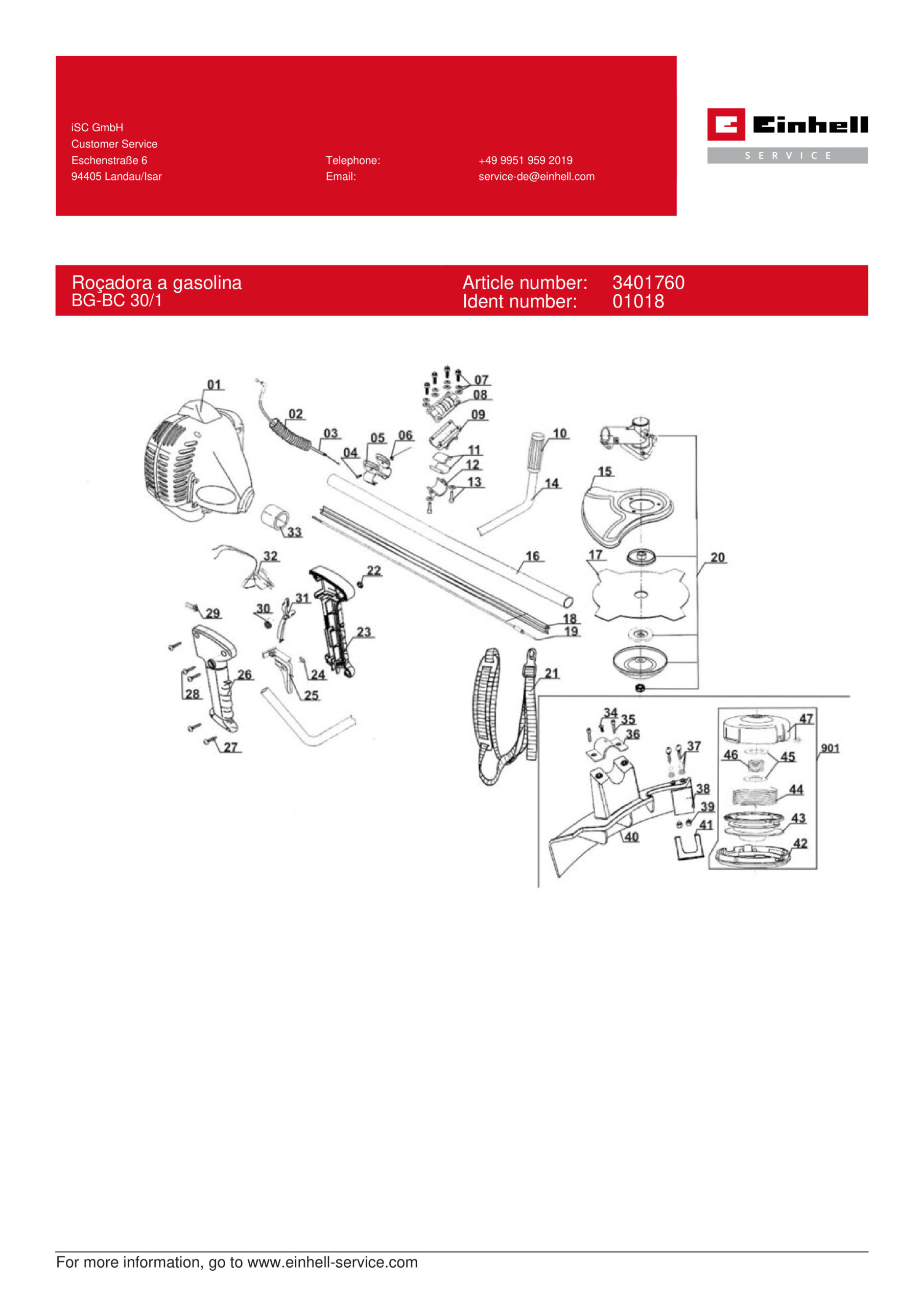 iSC GmbH
Customer Service
Eschenstraße 6
94405 Landau/Isar

Telephone: +49 9951 959 2019
Email: service-de@einhell.com

Einhell
SERVICE

Roçadora a gasolina
BG-BC 30/1

Article number: 3401760
Ident number: 01018

01 02 03 04 05 06 07 08 09 10 11 12 13 14 15 16 17 18 19 20 21 22 23 24 25 26 27 28 29 30 31 32 33 34 35 36 37 38 39 40 41 42 43 44 45 46 47 901

For more information, go to www.einhell-service.com