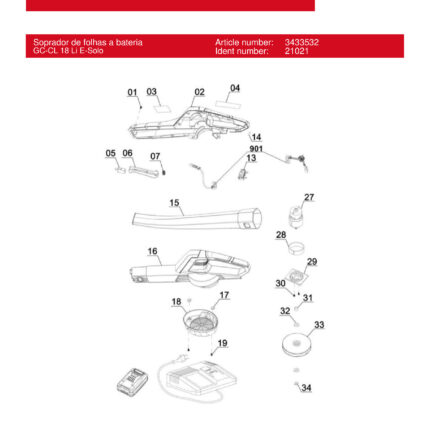 Soprador de folhas a bateria
GC-CL 18 Li E-Solo

Article number: 3433532
Ident number: 21021

01
03
02
04
14
901
05
06
07
13
15
27
28
16
29
30
31
18
17
32
33
19
34